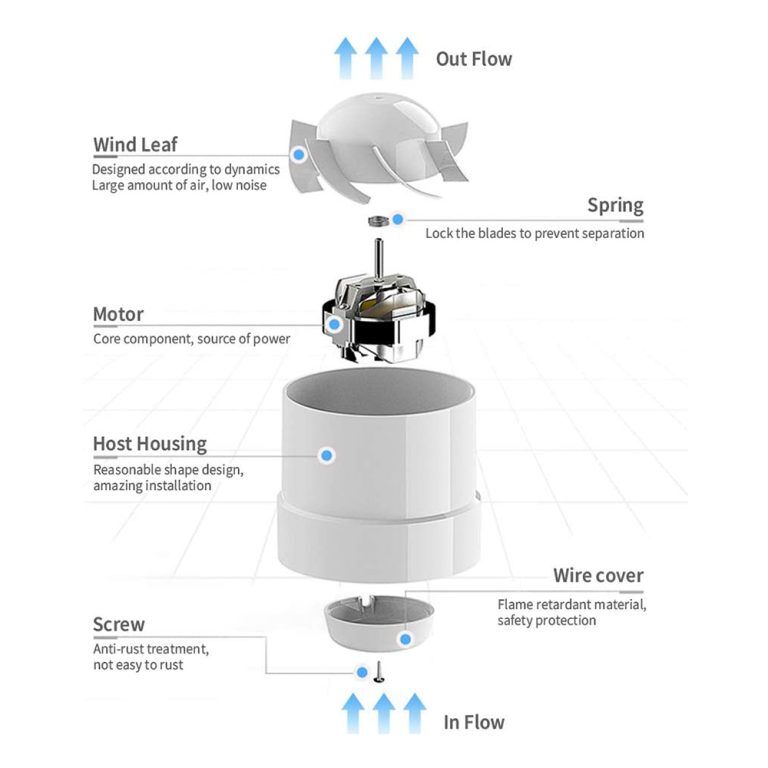 Out Flow

Wind Leaf
Designed according to dynamics
Large amount of air, low noise

Spring
Lock the blades to prevent separation

Motor
Core component, source of power

Host Housing
Reasonable shape design, amazing installation

Wire cover
Flame retardant material, safety protection

Screw
Anti-rust treatment, not easy to rust

In Flow